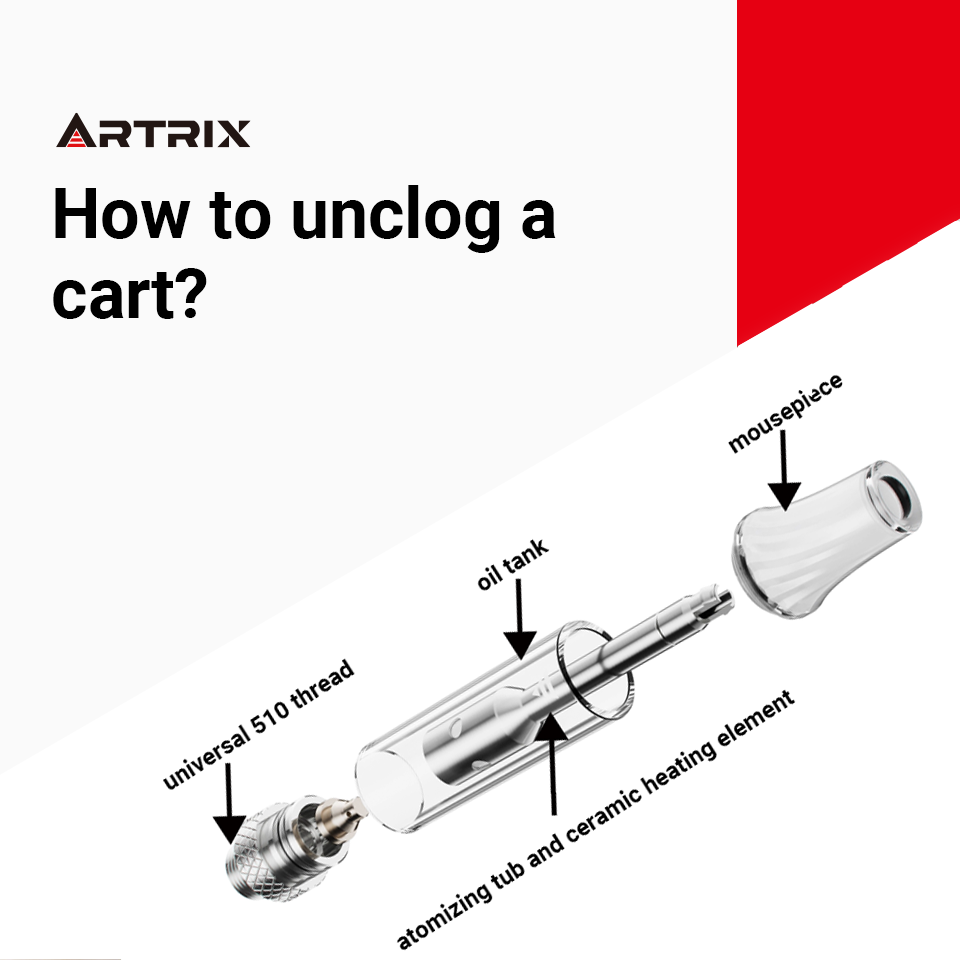 ARTRIX

How to unclog a cart?

mousepiece

oil tank

universal 510 thread

atomizing tub and ceramic heating element